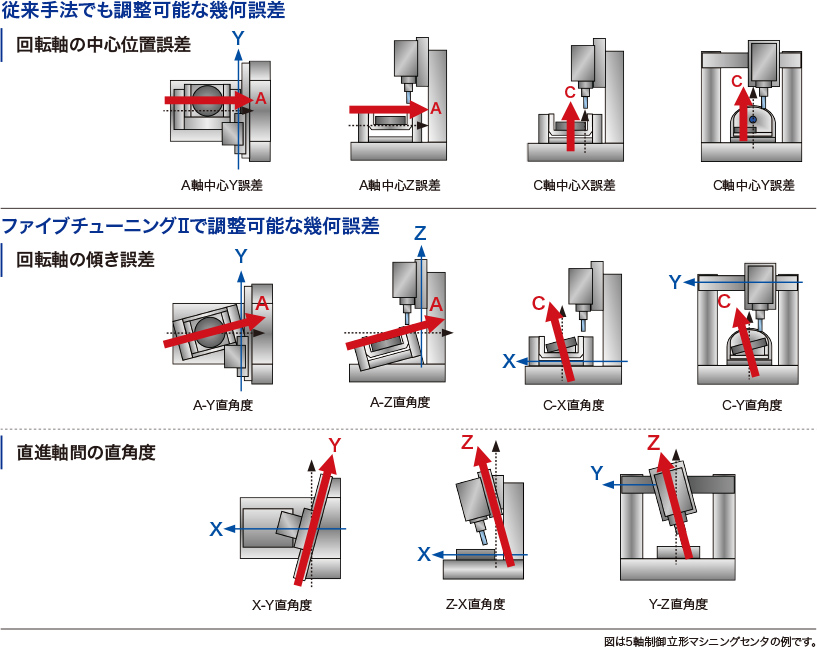 従来手法でも調整可能な幾何誤差

回転軸の中心位置誤差

Y

A

A

C

C

A軸中心Y誤差

A軸中心Z誤差

C軸中心X誤差

C軸中心Y誤差

ファイブチューニングⅡで調整可能な幾何誤差

回転軸の傾き誤差

Y

A

Z

A

C

X

Y

C

A-Y直角度

A-Z直角度

C-X直角度

C-Y直角度

直進軸間の直角度

Y

X

Z

X

Z

Y

X-Y直角度

Z-X直角度

Y-Z直角度

図は5軸制御立形マシニングセンタの例です。