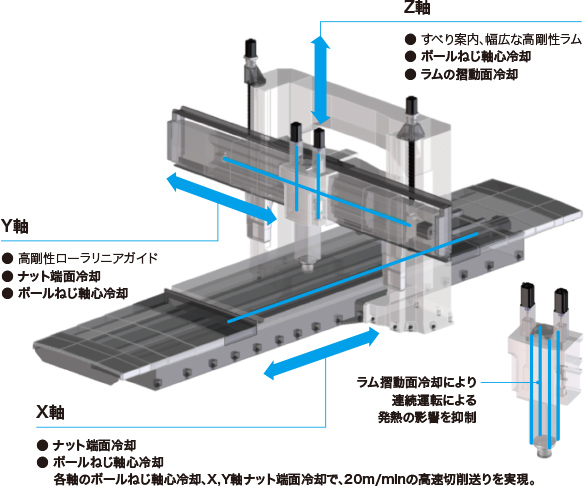 Z軸

● すべり案内、幅広な高剛性ラム
● ボールねじ軸心冷却
● ラムの摺動面冷却

Y軸

● 高剛性ローラリニアガイド
● ナット端面冷却
● ボールねじ軸心冷却

ラム摺動面冷却により
連続運転による
発熱の影響を抑制

X軸

● ナット端面冷却
● ボールねじ軸心冷却
各軸のボールねじ軸心冷却、X,Y軸ナット端面冷却で、20m/minの高速切削送りを実現。