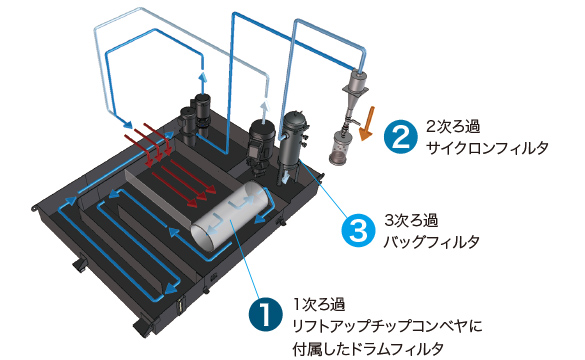 2
2次ろ過
サイクロンフィルタ

3
3次ろ過
バッグフィルタ

1
1次ろ過
リフトアップチップコンベヤに付属したドラムフィルタ