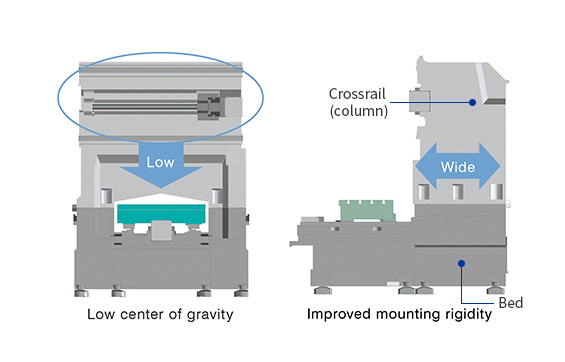 Low

Low center of gravity

Crossrail (column)

Wide

Bed

Improved mounting rigidity