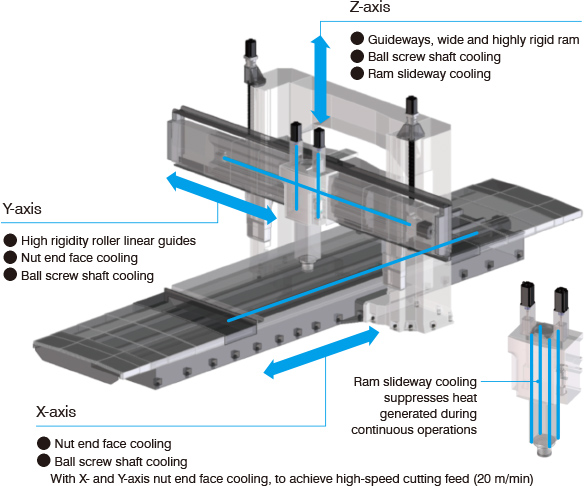 Z-axis

● Guideways, wide and highly rigid ram
● Ball screw shaft cooling
● Ram slideway cooling

Y-axis

● High rigidity roller linear guides
● Nut end face cooling
● Ball screw shaft cooling

Ram slideway cooling suppresses heat generated during continuous operations

X-axis

● Nut end face cooling
● Ball screw shaft cooling
With X- and Y-axis nut end face cooling, to achieve high-speed cutting feed (20 m/min)